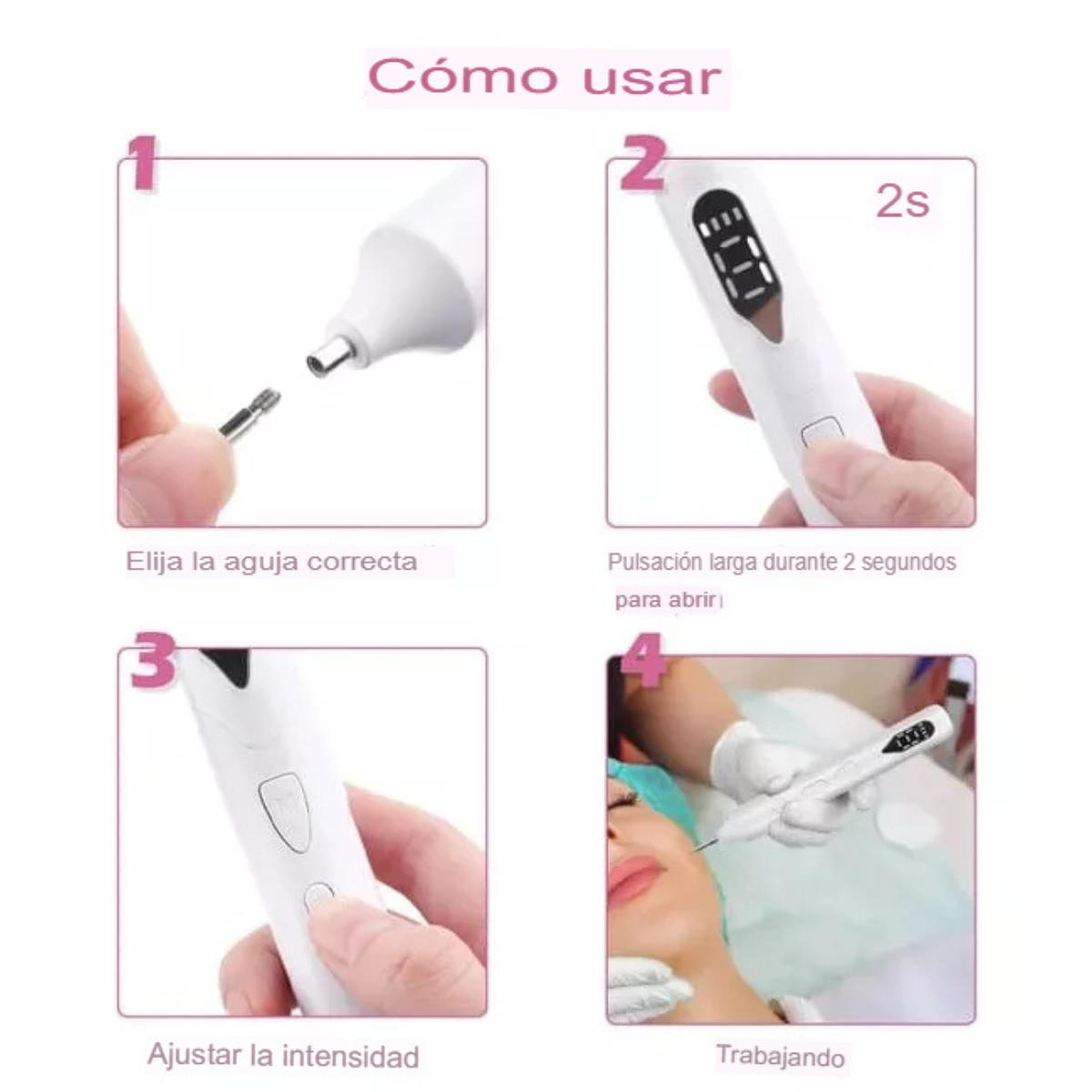 Cómo usar

1

Elija la aguja correcta

2

2s

Pulsación larga durante 2 segundos para abrir

3

Ajustar la intensidad

4

Trabajando